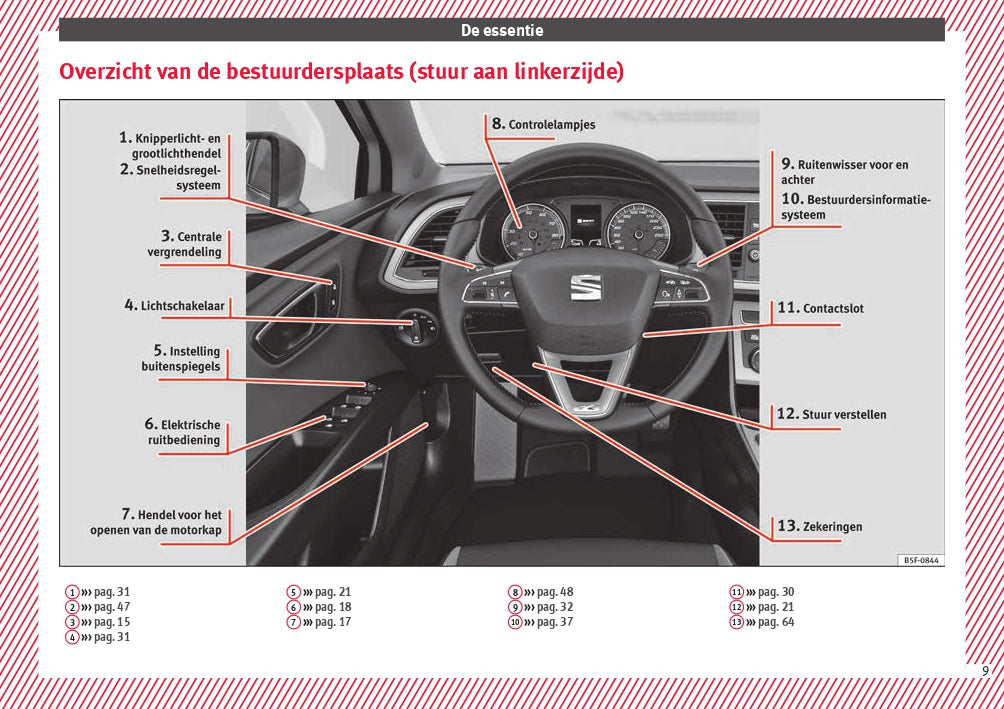 De essentie

Overzicht van de bestuurdersplaats (stuur aan linkerzijde)

1. Knipperlicht- en grootlichthendel
2. Snelheidsregelsysteem
3. Centrale vergrendeling
4. Lichtschakelaar
5. Instelling buitenspiegels
6. Elektrische ruitbediening
7. Hendel voor het openen van de motorkap
8. Controlelampjes
9. Ruitenwisser voor en achter
10. Bestuurdersinformatiesysteem
11. Contactslot
12. Stuur verstellen
13. Zekeringen

B5F-0844

1 ››› pag. 31
2 ››› pag. 47
3 ››› pag. 15
4 ››› pag. 31
5 ››› pag. 21
6 ››› pag. 18
7 ››› pag. 17
8 ››› pag. 48
9 ››› pag. 32
10 ››› pag. 37
11 ››› pag. 30
12 ››› pag. 21
13 ››› pag. 64

9