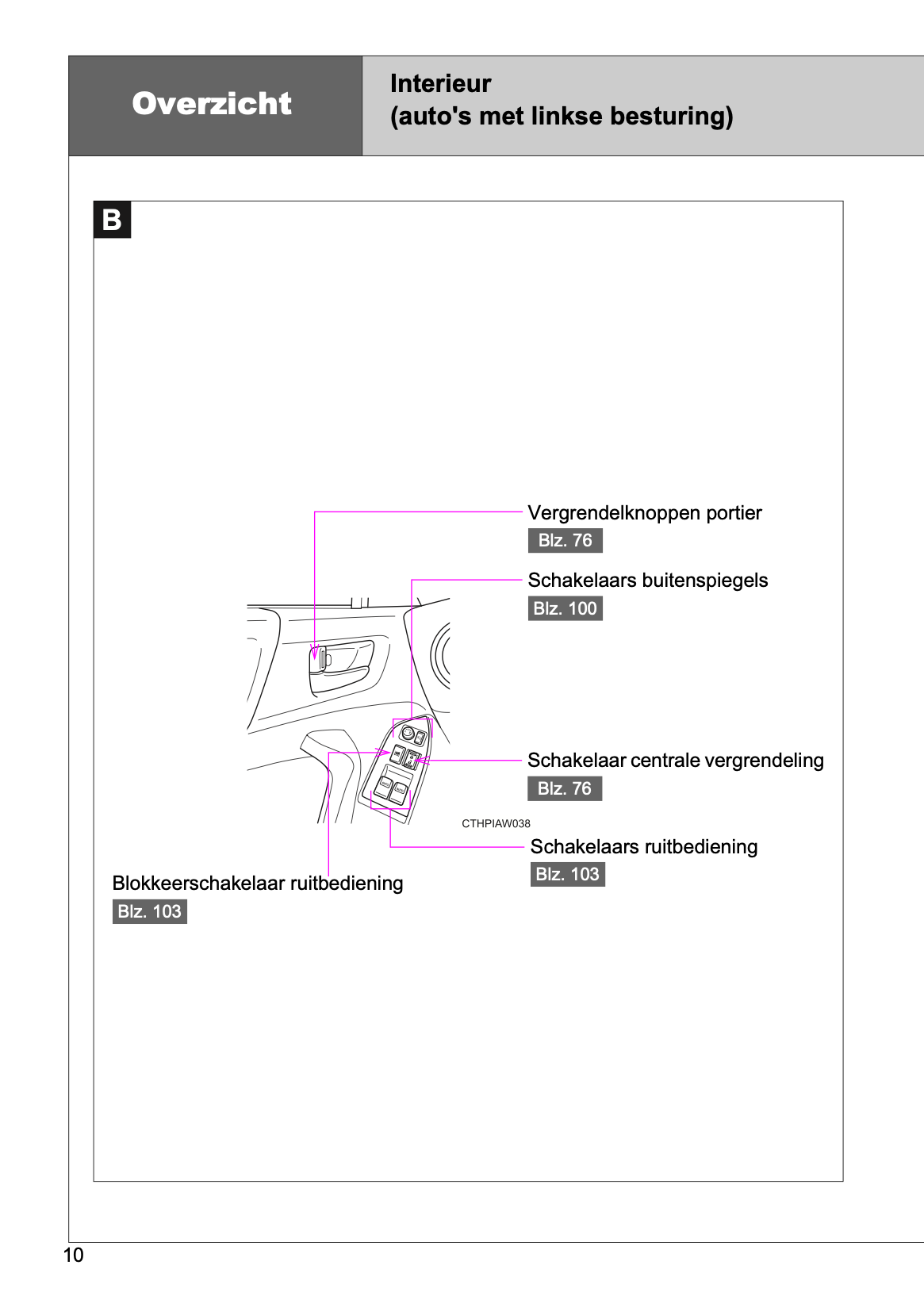 Overzicht

Interieur
(auto's met linkse besturing)

B

Vergrendelknoppen portier
Blz. 76

Schakelaars buitenspiegels
Blz. 100

Schakelaar centrale vergrendeling
Blz. 76

CTHPIAW038

Schakelaars ruitbediening
Blz. 103

Blokkeerschakelaar ruitbediening
Blz. 103

10